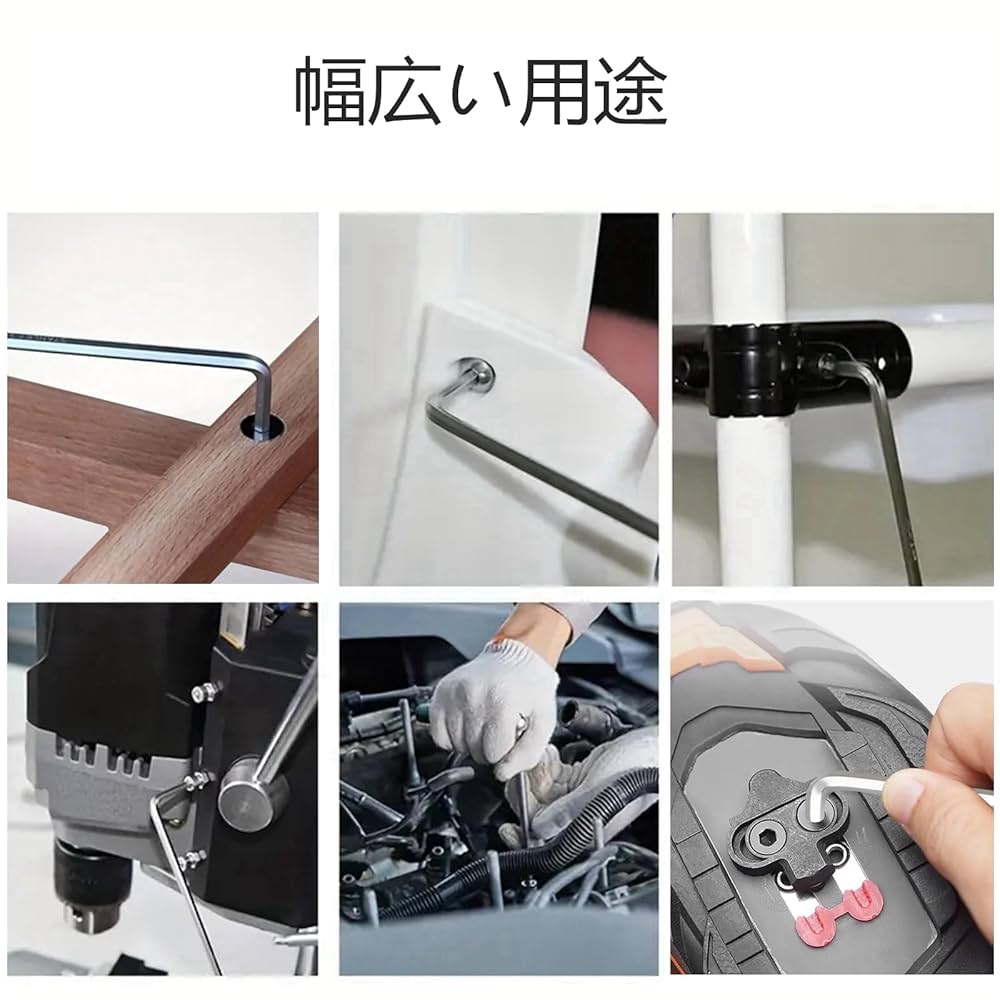 幅広い用途